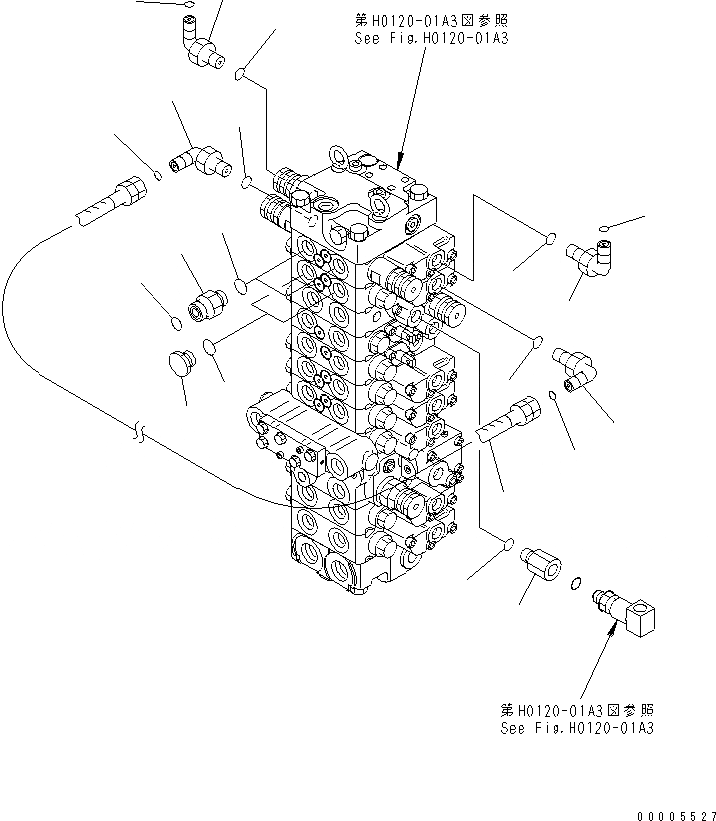 第H0120-01A3図参照
See Fig.H0120-01A3

第H0120-01A3図参照
See Fig.H0120-01A3

00005527