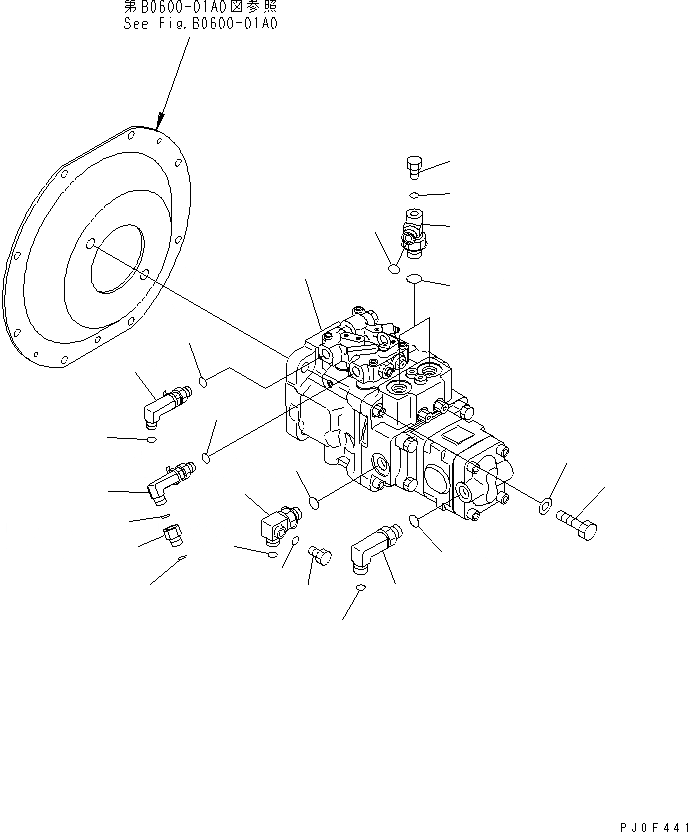 第B0600-01A0図参照
See Fig.B0600-01A0

PJ0F441