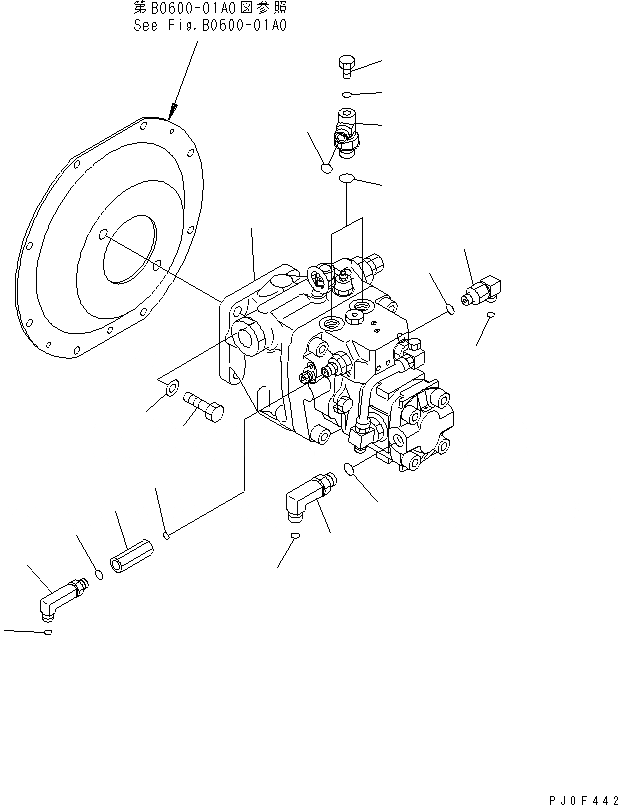 第B0600-01A0図参照
See Fig.B0600-01A0

PJ0F442