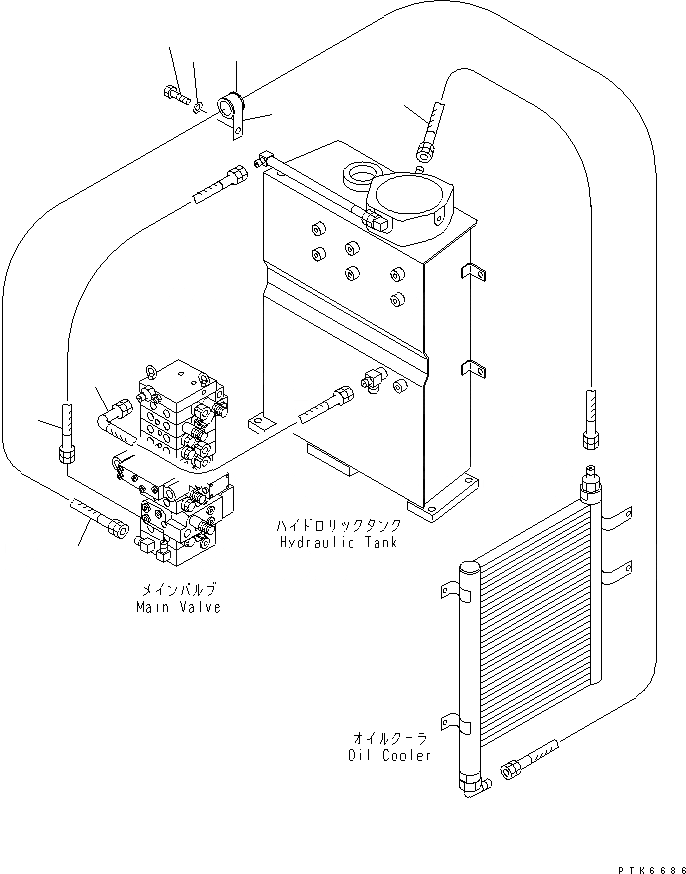 ハイドロリックタンク
Hydraulic Tank

メインバルブ
Main Valve

オイルクーラ
Oil Cooler

PTK6686