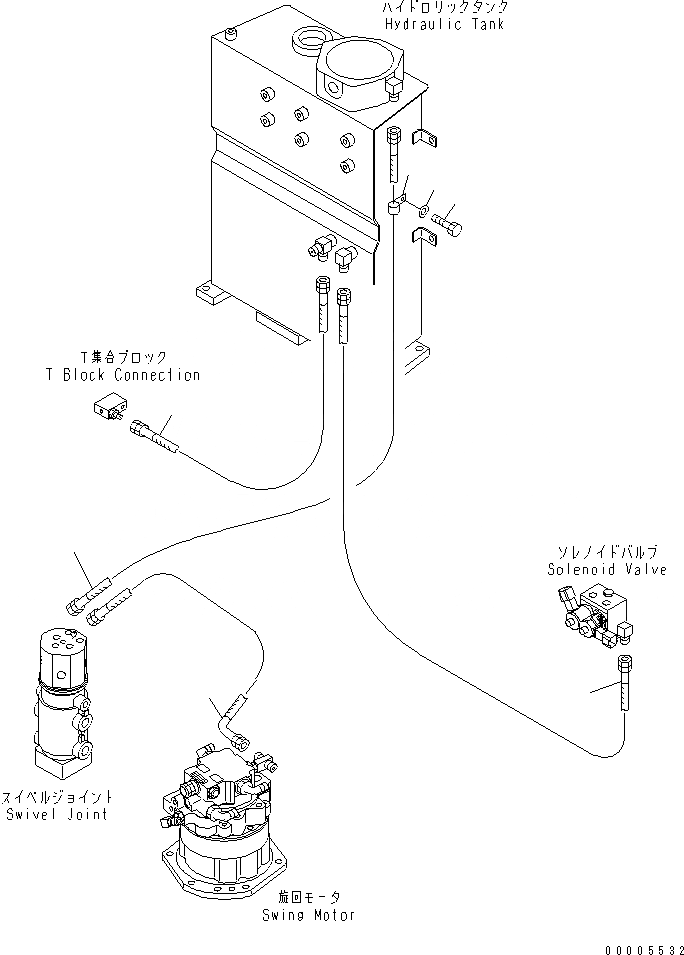 ハイドロリックタンク
Hydraulic Tank

T集合ブロック
T Block Connection

ソレノイドバルブ
Solenoid Valve

スイベルジョイント
Swivel Joint

旋回モータ
Swing Motor

00005532