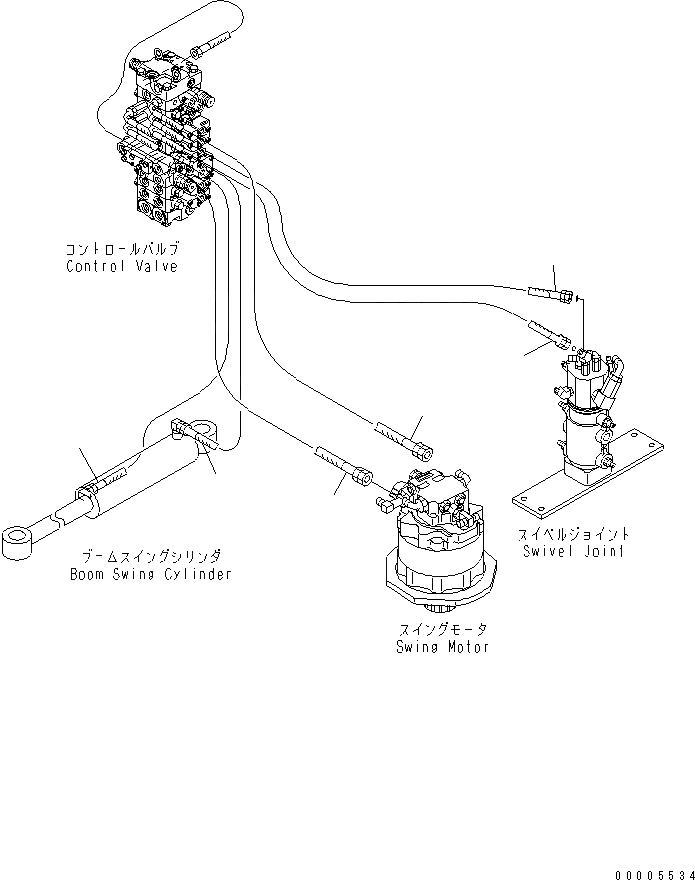 コントロールバルブ
Control Valve

スイベルジョイント
Swivel Joint

ブームスイングシリンダ
Boom Swing Cylinder

スイングモータ
Swing Motor

00005534