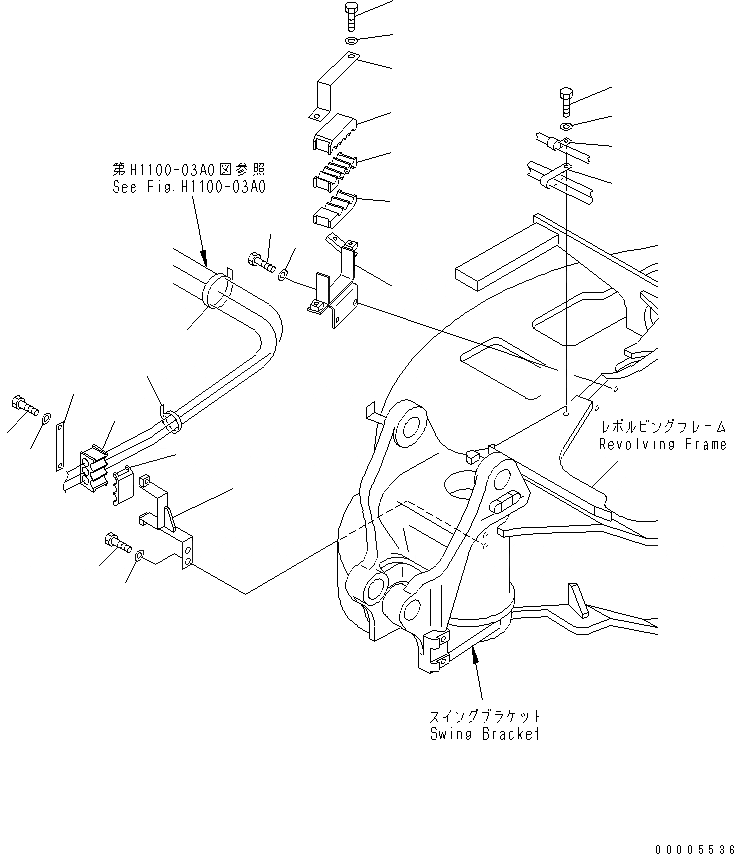 第H1100-03A0図参照
See Fig.H1100-03A0

レボルビングフレーム
Revolving Frame

スイングブラケット
Swing Bracket

00005536