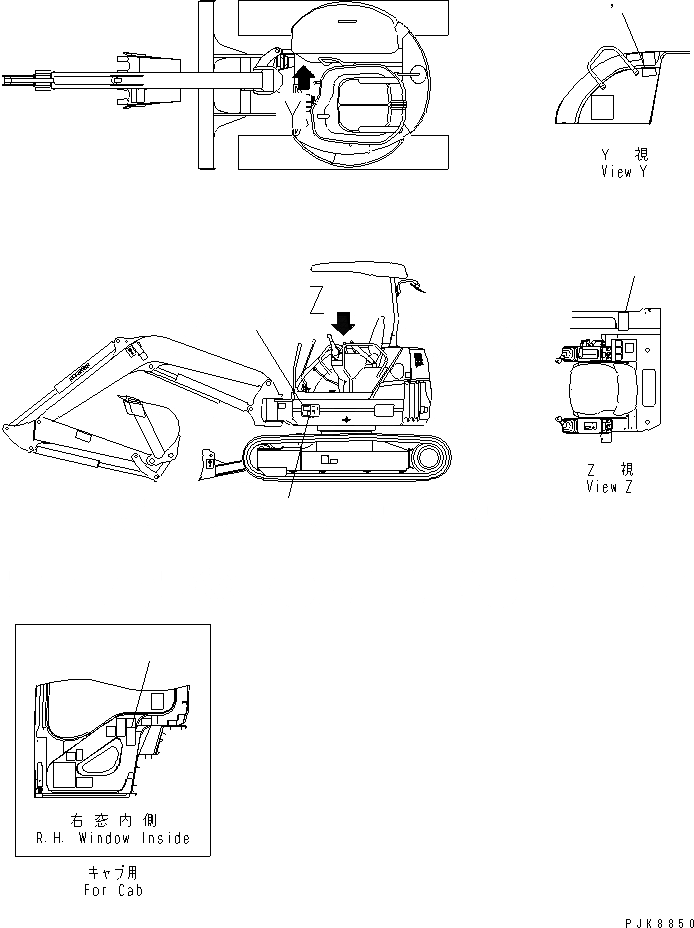 Y

Y 視
View Y

Z

Z 視
View Z

右窓内側
R.H. Window Inside

キャブ用
For Cab

PJK8850