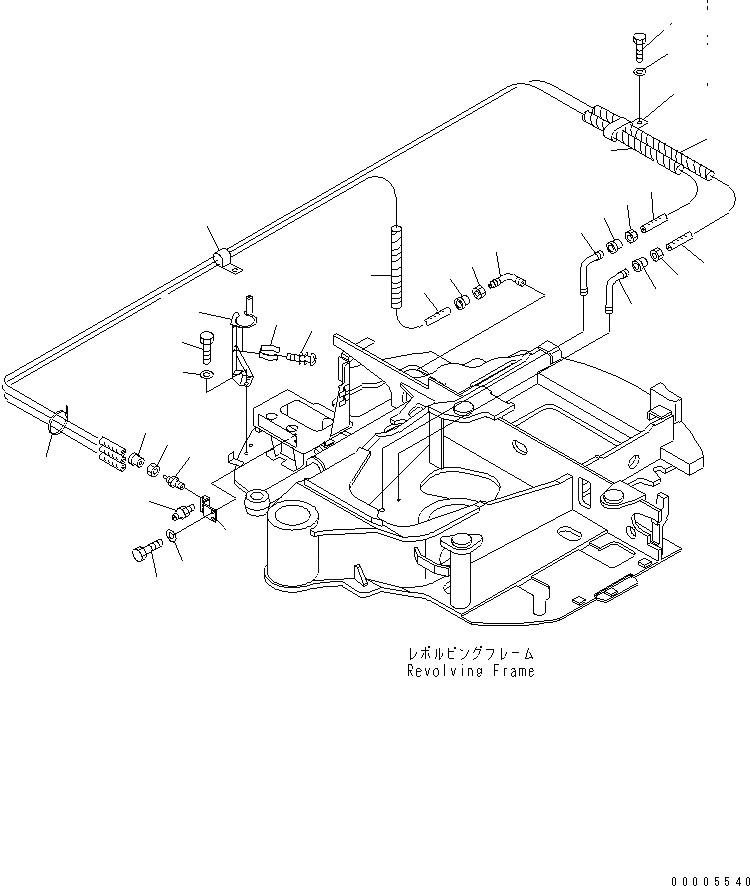 レボルビングフレーム
Revolving Frame

00005540