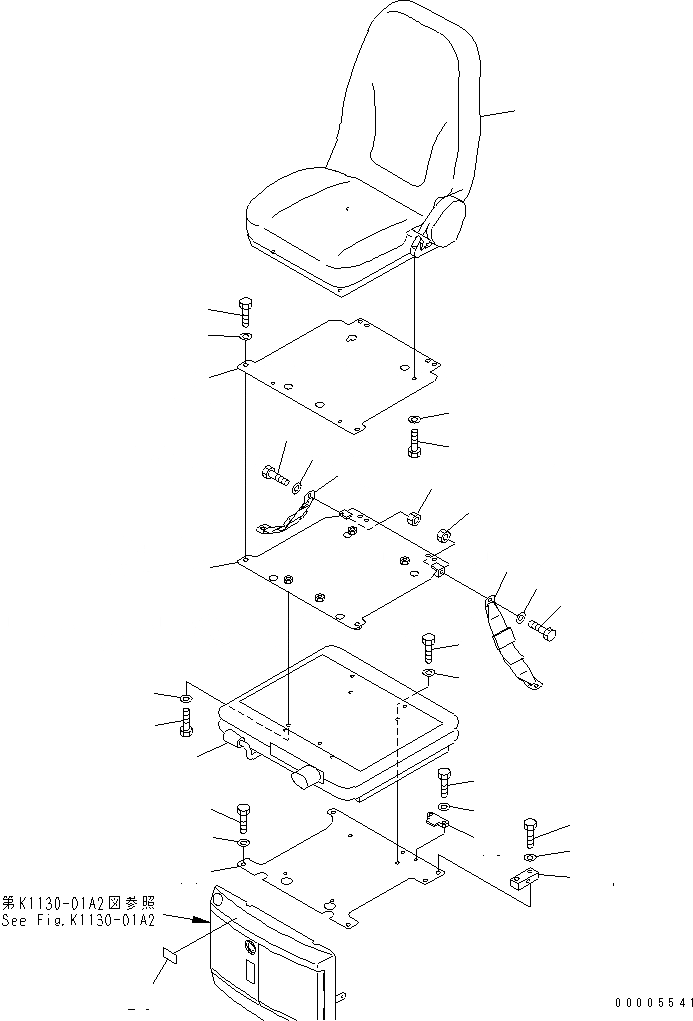 第K1130-01A2図参照
See Fig.K1130-01A2

00005541