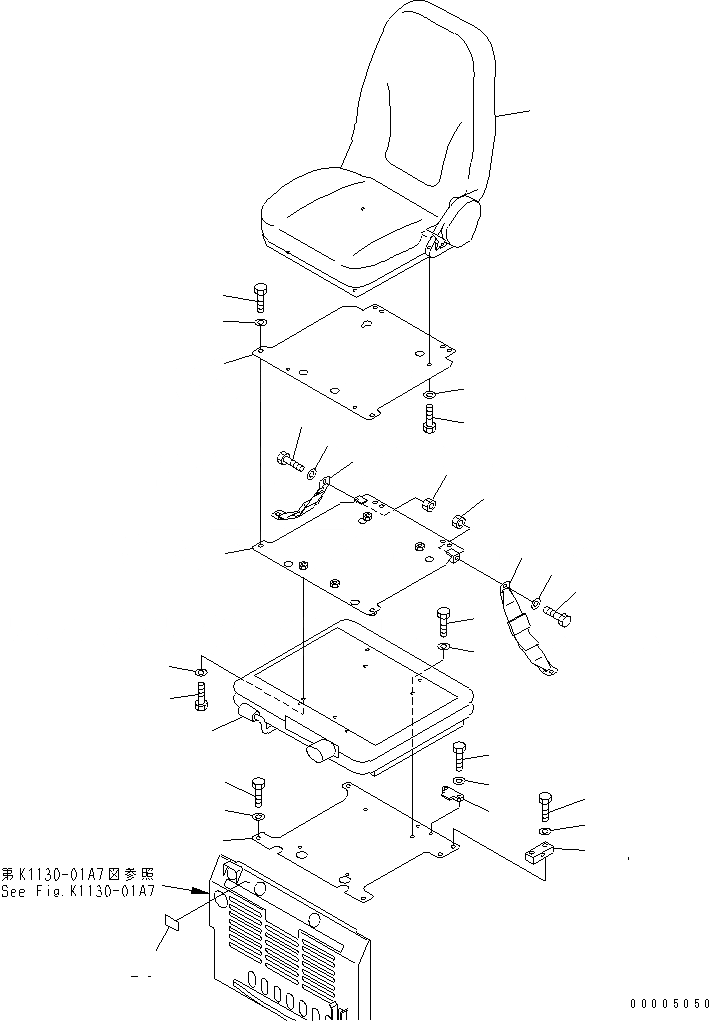 第K1130-01A7図参照
See Fig.K1130-01A7

00005050