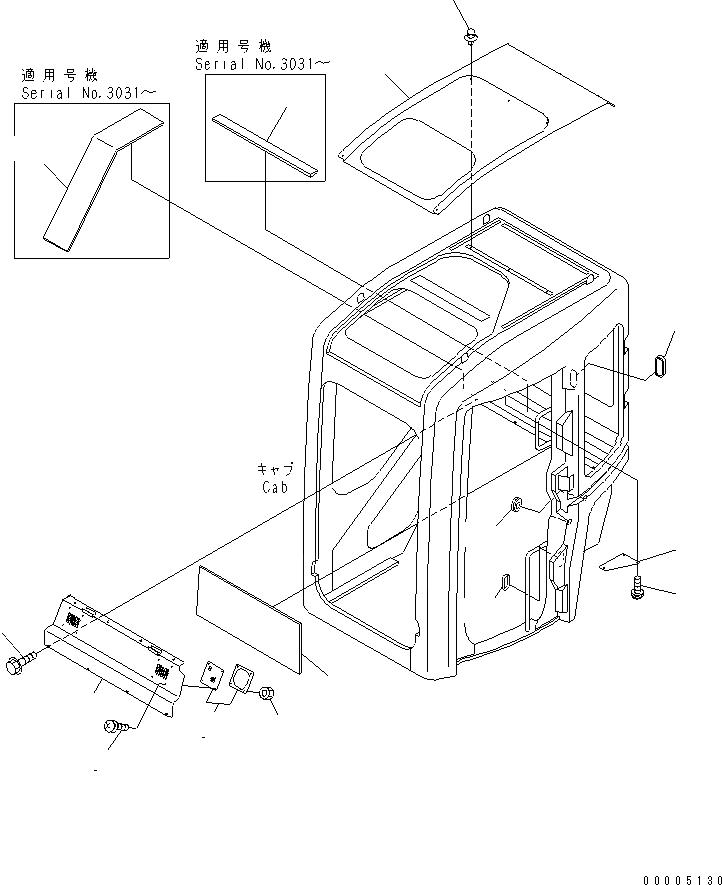 適用号機
Serial No.3031～

適用号機
Serial No.3031～

キャブ
Cab

00005130