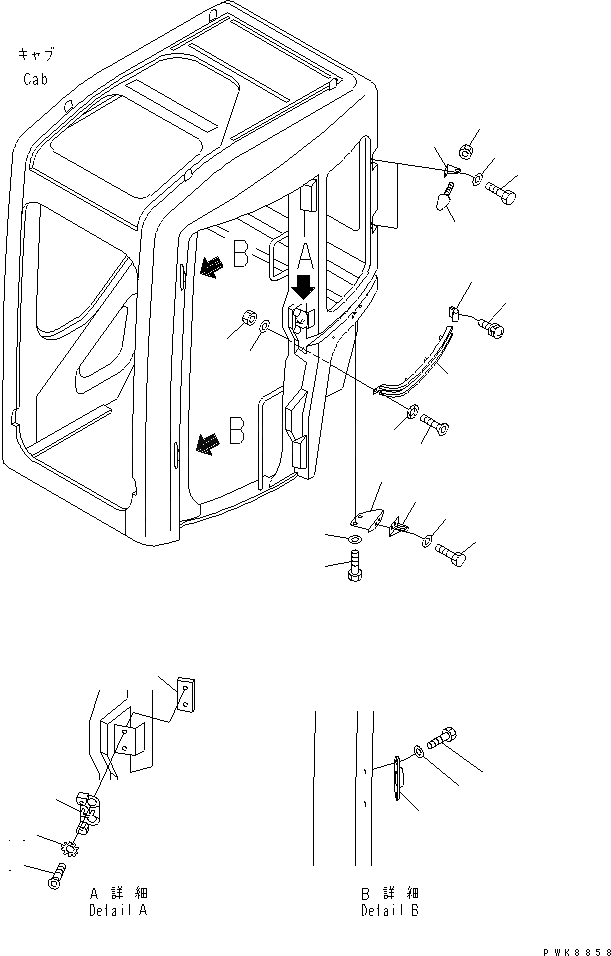 キャブ
Cab

B
A
B

A 詳細
Detail A

B 詳細
Detail B

PWK8858