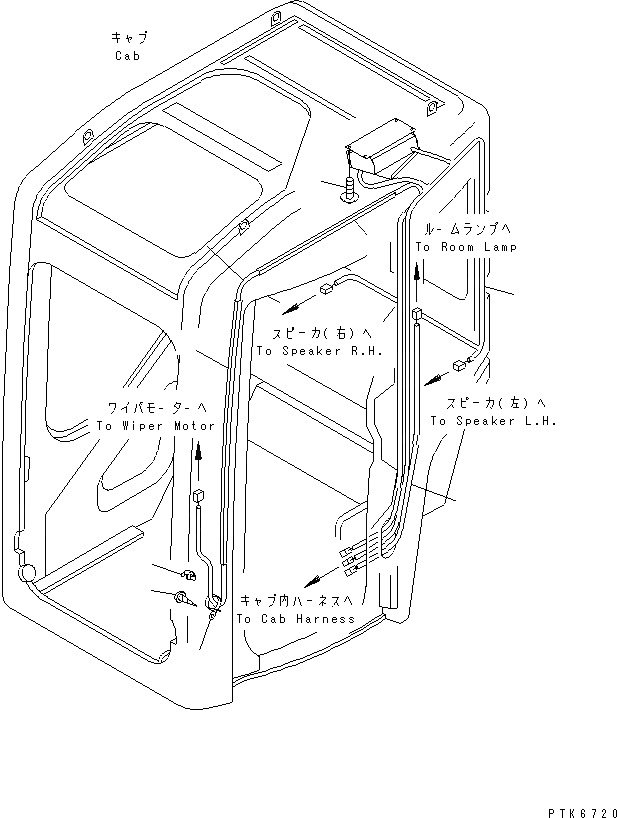 キャブ
Cab

ルームランプへ
To Room Lamp

スピーカ(右)へ
To Speaker R.H.

スピーカ(左)へ
To Speaker L.H.

ワイパモーターへ
To Wiper Motor

キャブ内ハーネスへ
To Cab Harness

PTK6720