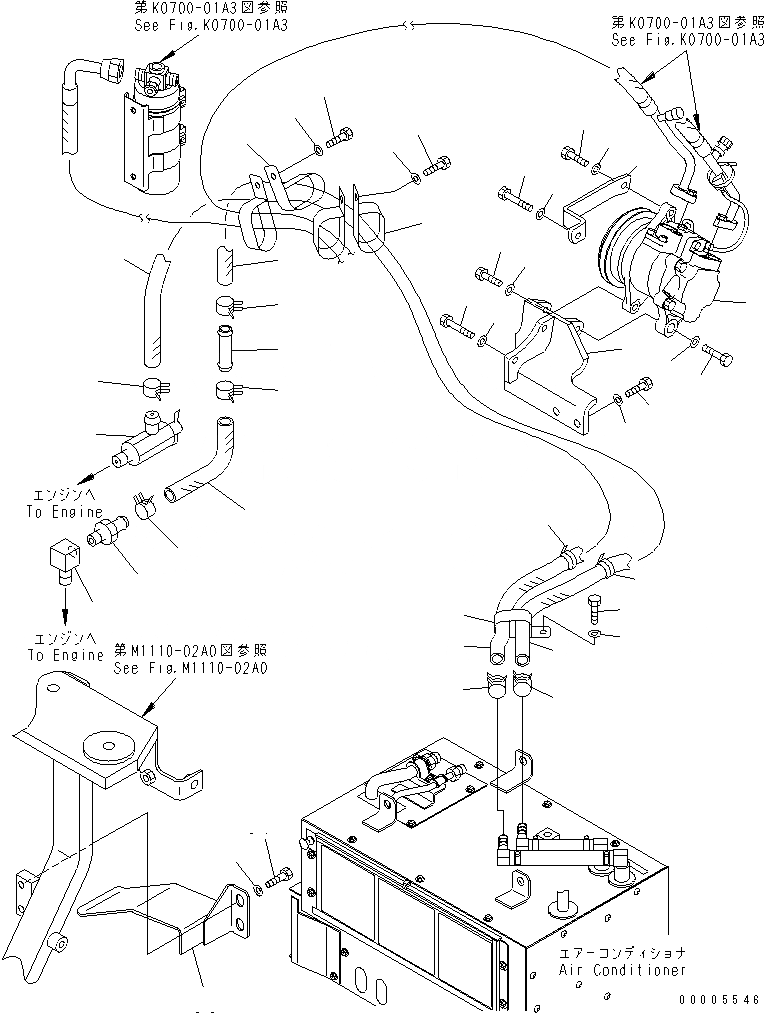 第K0700-01A3図参照
See Fig.K0700-01A3

第K0700-01A3図参照
See Fig.K0700-01A3

エンジンへ
To Engine

エンジンへ
To Engine

第M1110-02A0図参照
See Fig.M1110-02A0

エアーコンディショナ
Air Conditioner

00005546