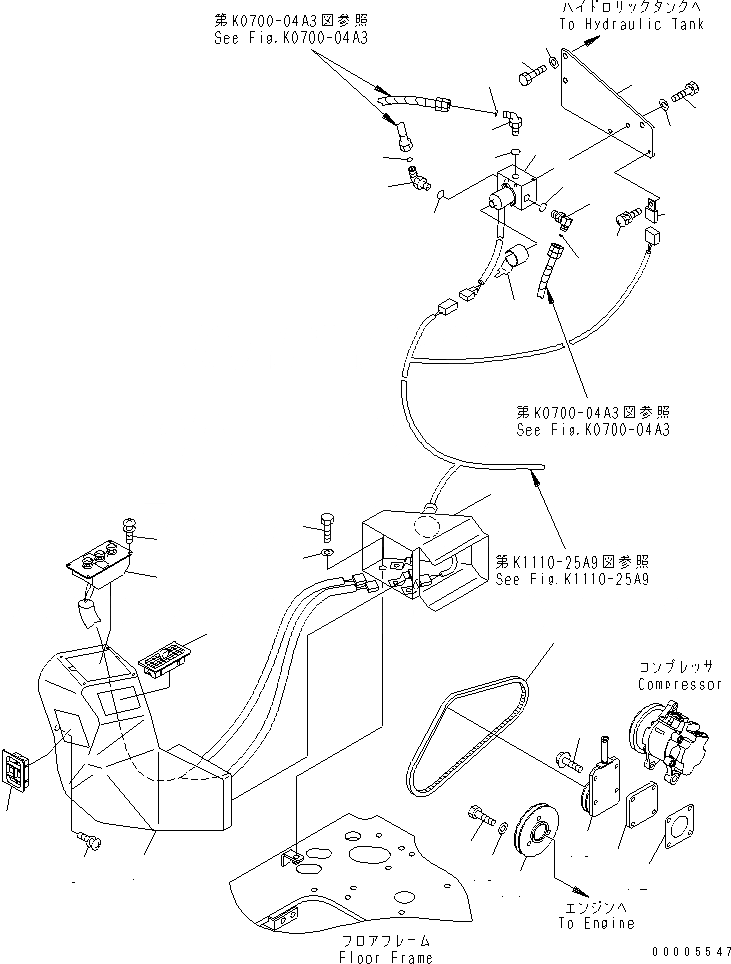 第K0700-04A3図参照
See Fig.K0700-04A3

ハイドロリックタンクへ
To Hydraulic Tank

第K0700-04A3図参照
See Fig.K0700-04A3

第K1110-25A9図参照
See Fig.K1110-25A9

コンプレッサ
Compressor

エンジンへ
To Engine

フロアフレーム
Floor Frame

00005547