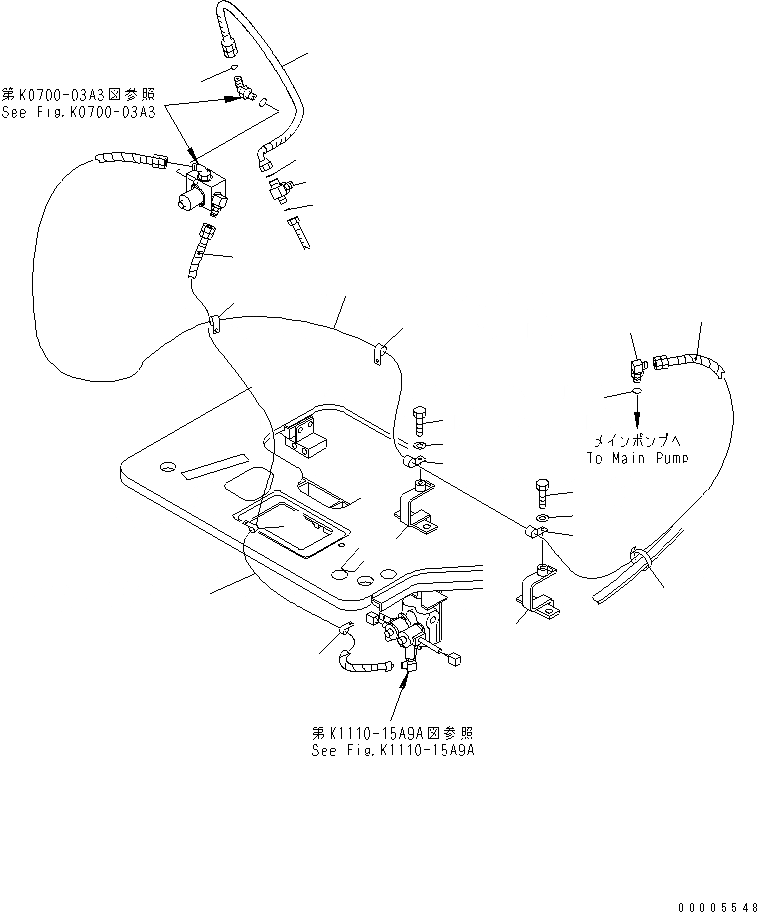 第K0700-03A3図参照
See Fig.K0700-03A3

メインポンプへ
To Main Pump

第K1110-15A9A図参照
See Fig.K1110-15A9A

00005548