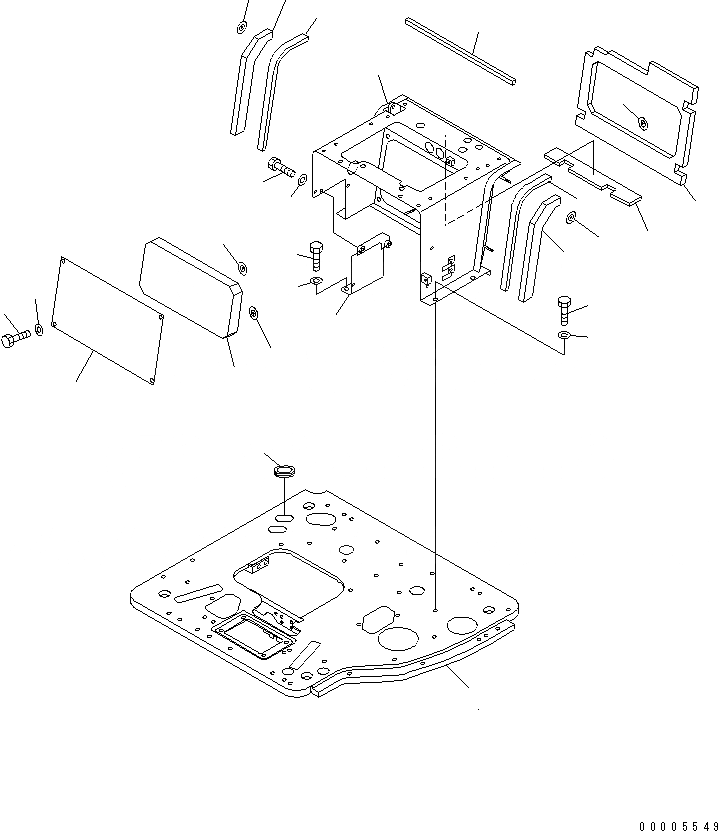 00005549