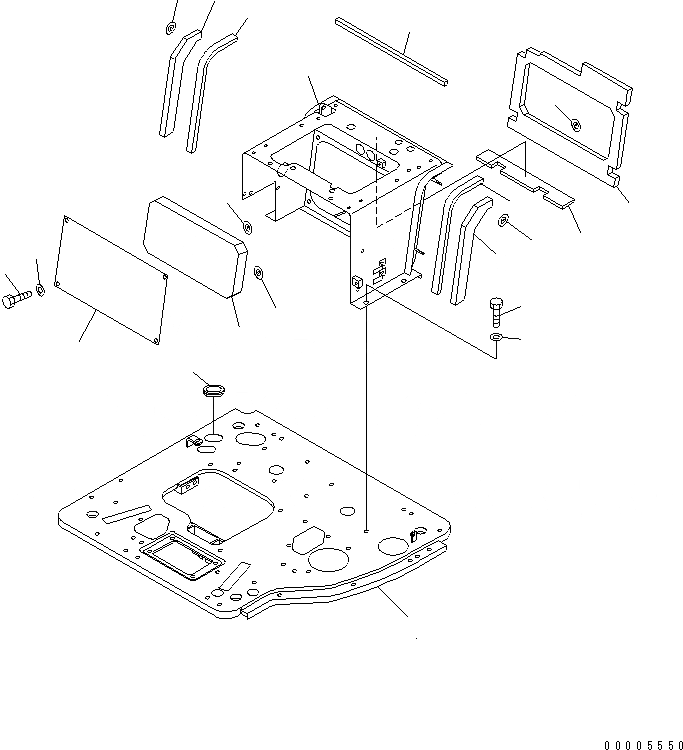 00005550