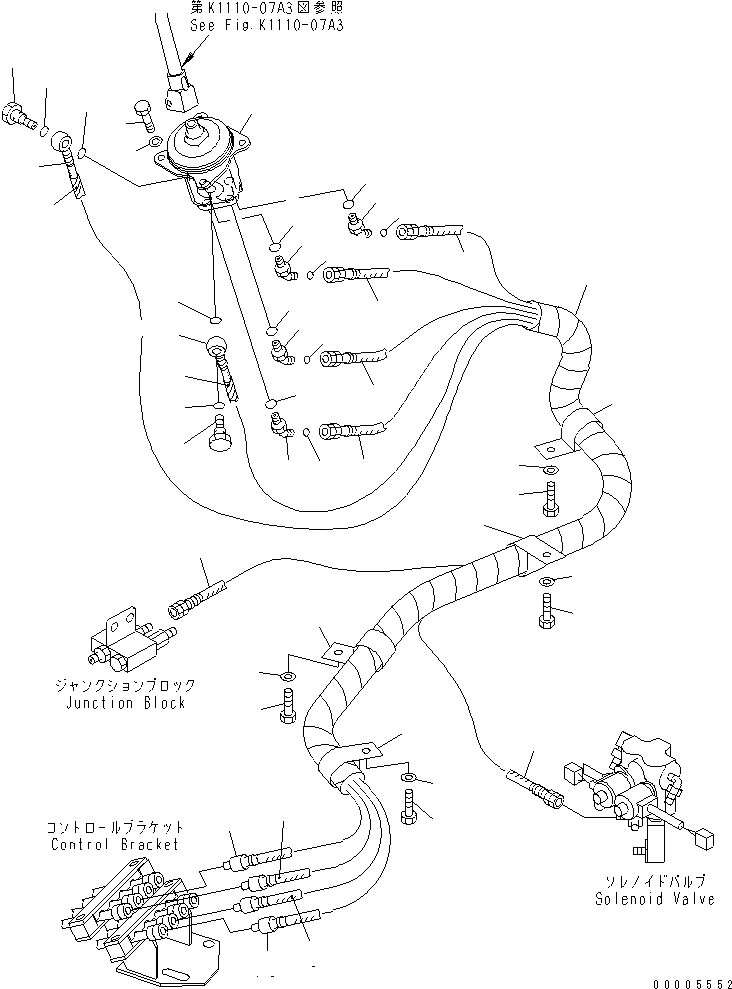 第K1110-07A3図参照
See Fig.K1110-07A3

ジャンクションブロック
Junction Block

コントロールブラケット
Control Bracket

ソレノイドバルブ
Solenoid Valve

00005552