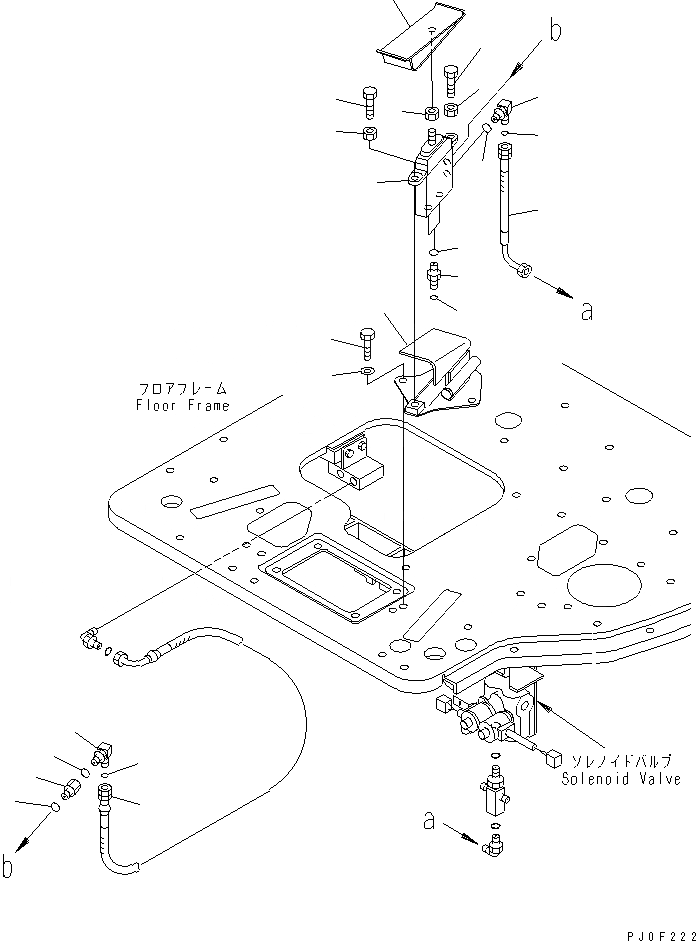 b

a

フロアフレーム
Floor Frame

ソレノイドバルブ
Solenoid Valve

a

b

PJ0F222