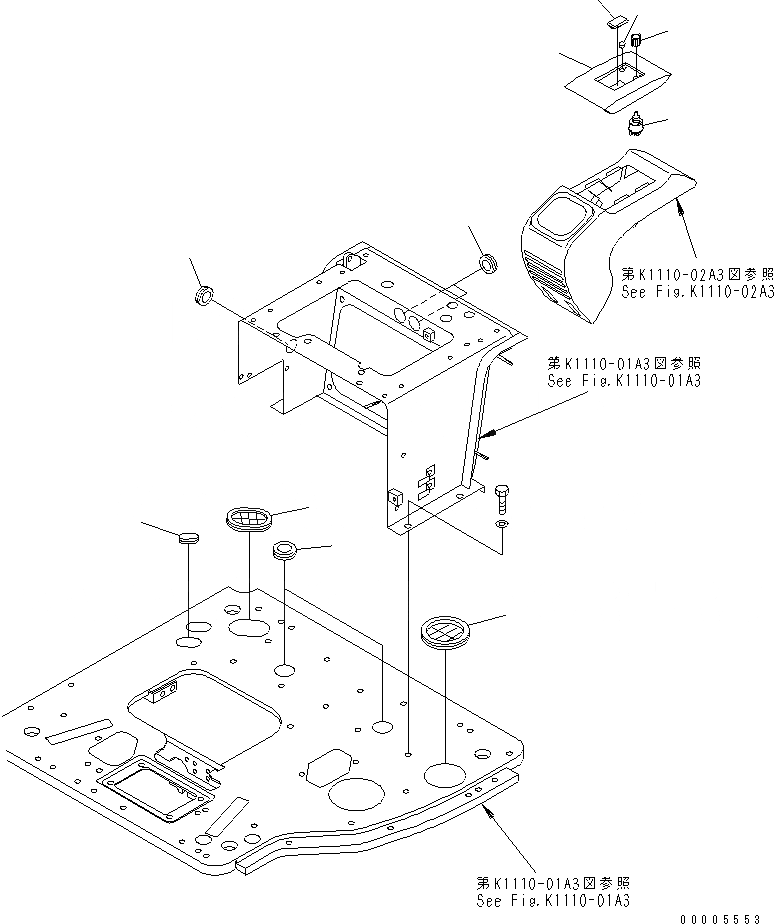 第K1110-02A3図参照
See Fig.K1110-02A3

第K1110-01A3図参照
See Fig.K1110-01A3

第K1110-01A3図参照
See Fig.K1110-01A3

00005553