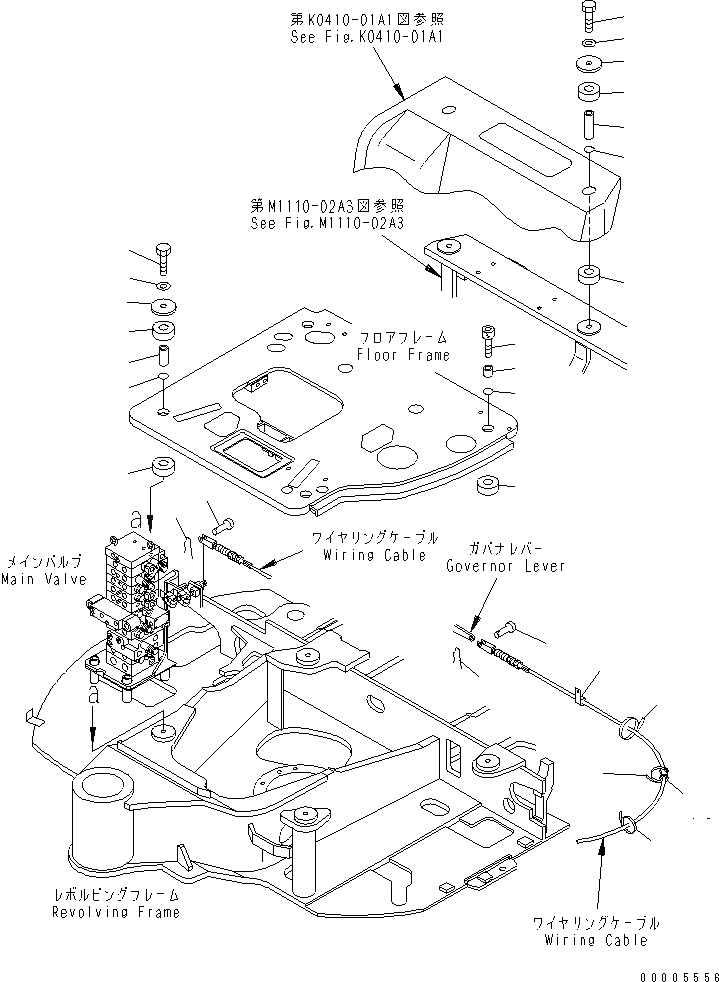 第K0410-01A1図参照
See Fig.K0410-01A1

第M1110-02A3図参照
See Fig.M1110-02A3

フロアフレーム
Floor Frame

a

ワイヤリングケーブル
Wiring Cable

メインバルブ
Main Valve

ガバナレバー
Governor Lever

a

レボルビングフレーム
Revolving Frame

ワイヤリングケーブル
Wiring Cable

00005556