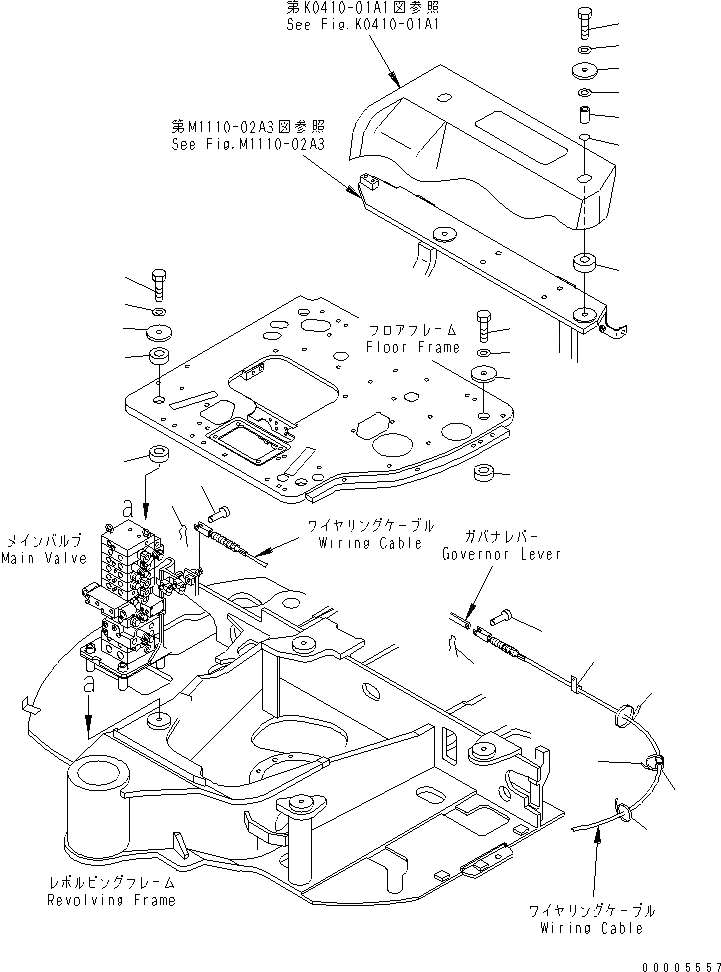 第K0410-01A1図参照
See Fig.K0410-01A1

第M1110-02A3図参照
See Fig.M1110-02A3

フロアフレーム
Floor Frame

a

メインバルブ
Main Valve

ワイヤリングケーブル
Wiring Cable

ガバナレバー
Governor Lever

a

レボルビングフレーム
Revolving Frame

ワイヤリングケーブル
Wiring Cable

00005557