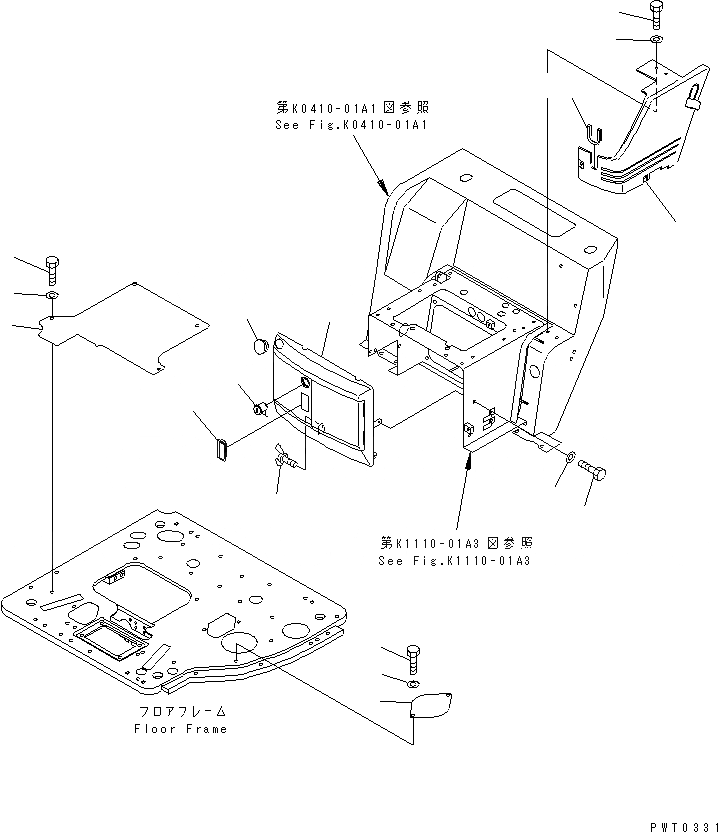 第K0410-01A1図参照
See Fig.K0410-01A1

第K1110-01A3図参照
See Fig.K1110-01A3

フロアフレーム
Floor Frame

PWT0331