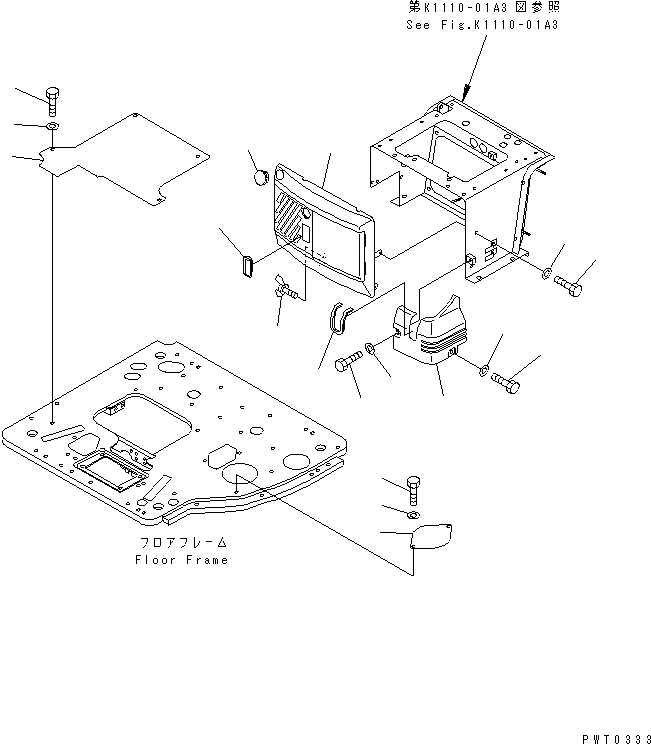 第K1110-01A3 図参照
See Fig.K1110-01A3

フロアフレーム
Floor Frame

PWT0333