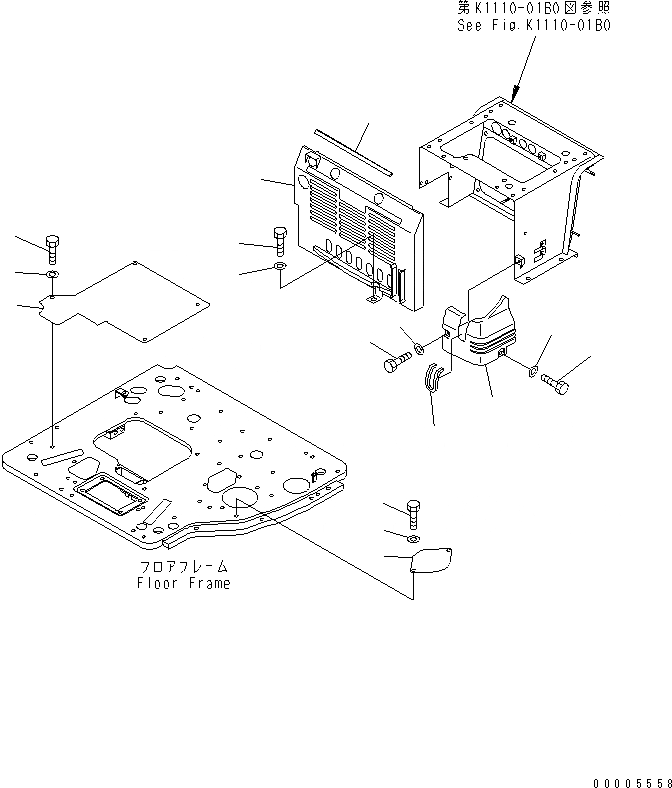 第K1110-01B0図参照
See Fig.K1110-01B0

フロアフレーム
Floor Frame

00005558