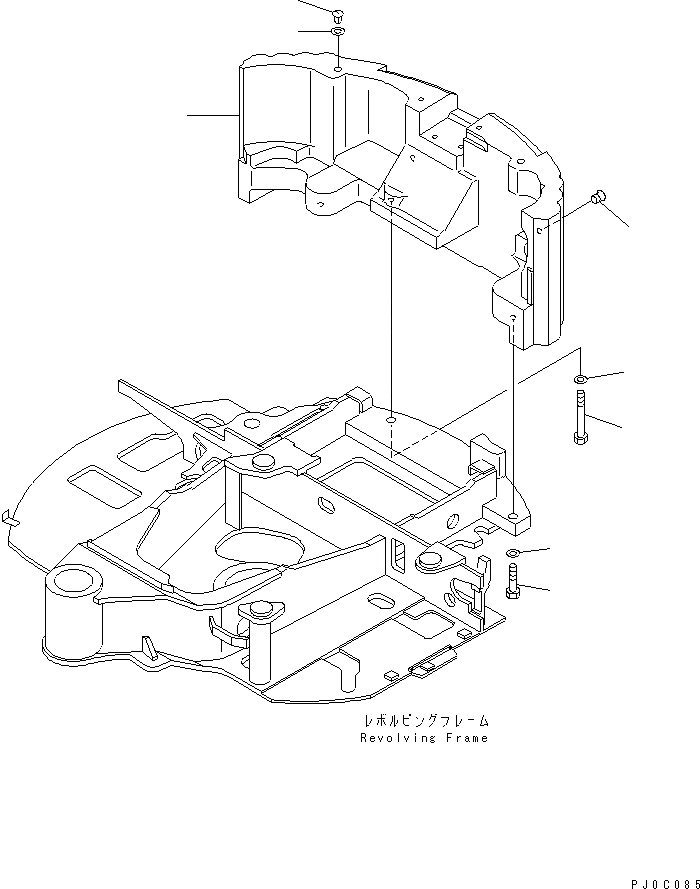 レボルビングフレーム
Revolving Frame

PJ0C085