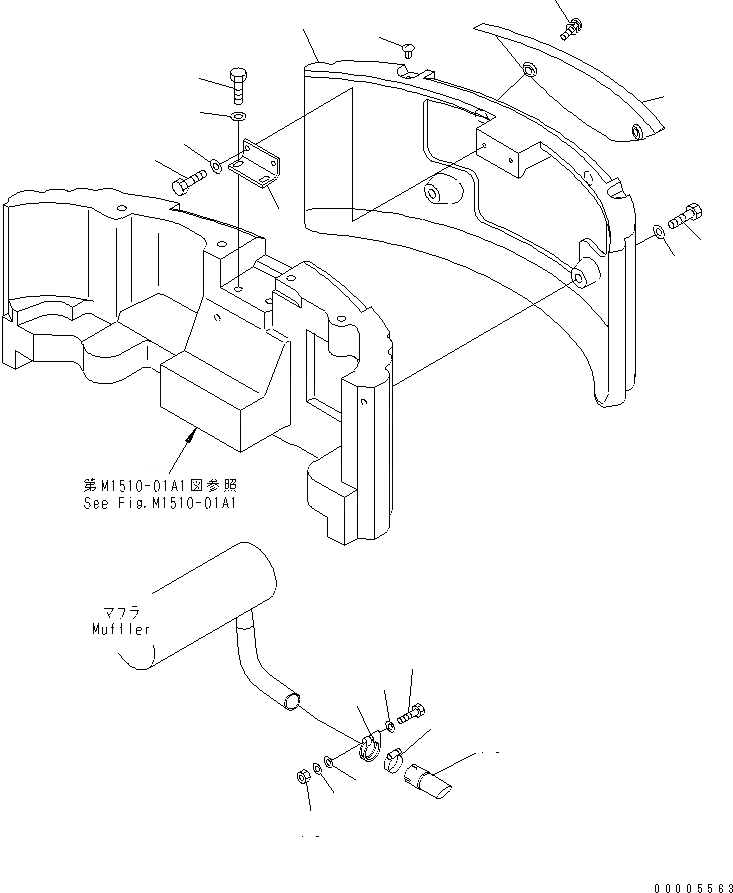 第M1510-01A1図参照
See Fig.M1510-01A1

マフラ
Muffler

00005563