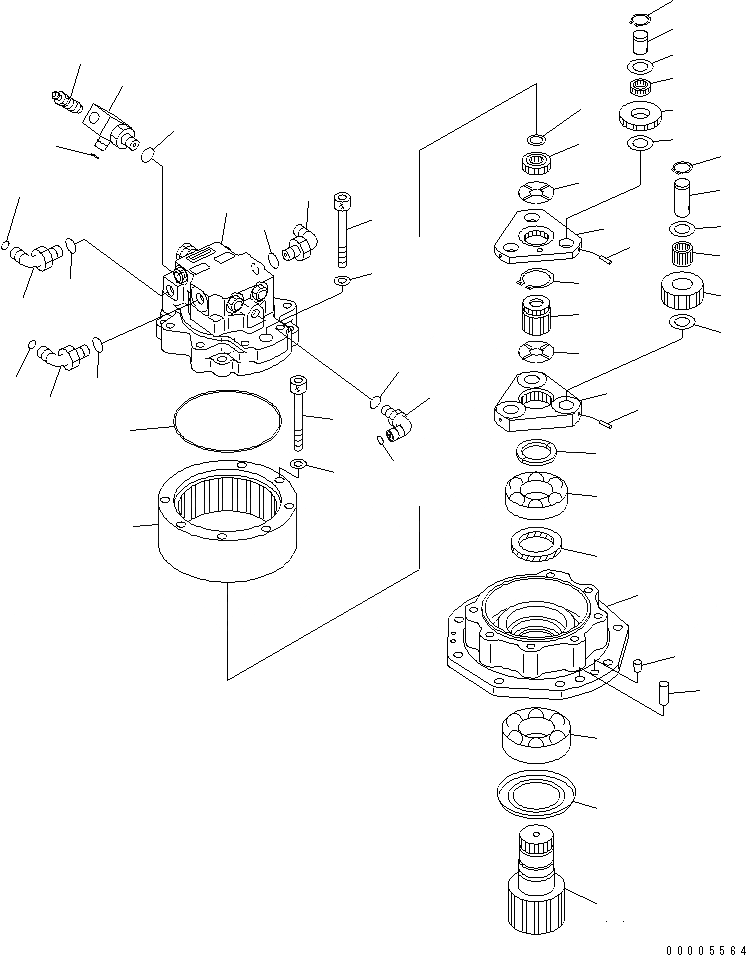 00005564