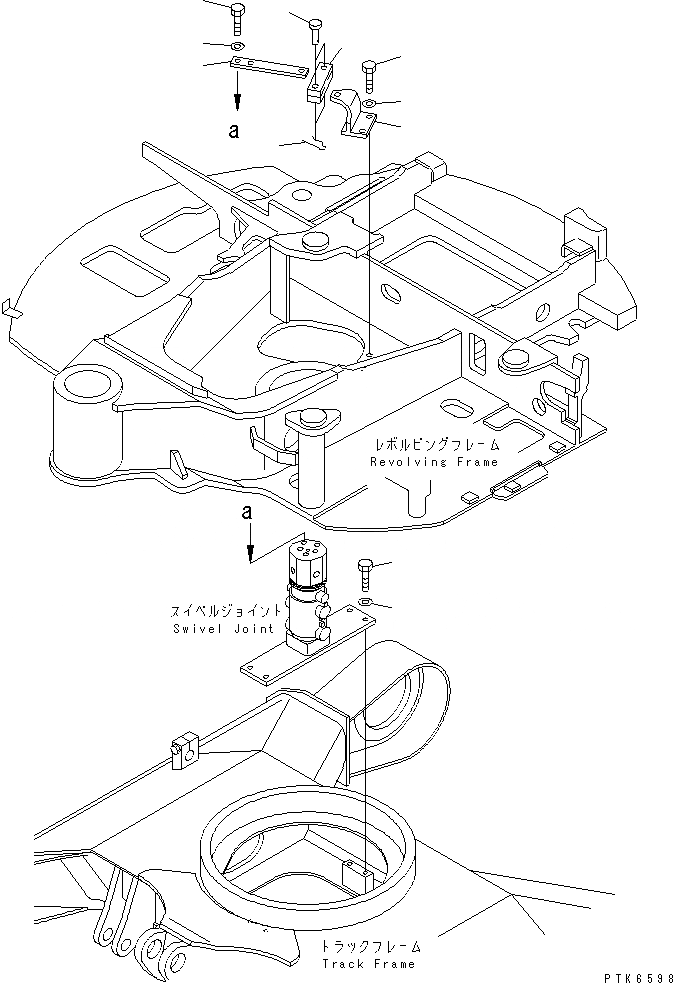 a

レボルビングフレーム
Revolving Frame

a

スイベルジョイント
Swivel Joint

トラックフレーム
Track Frame

PTK6598