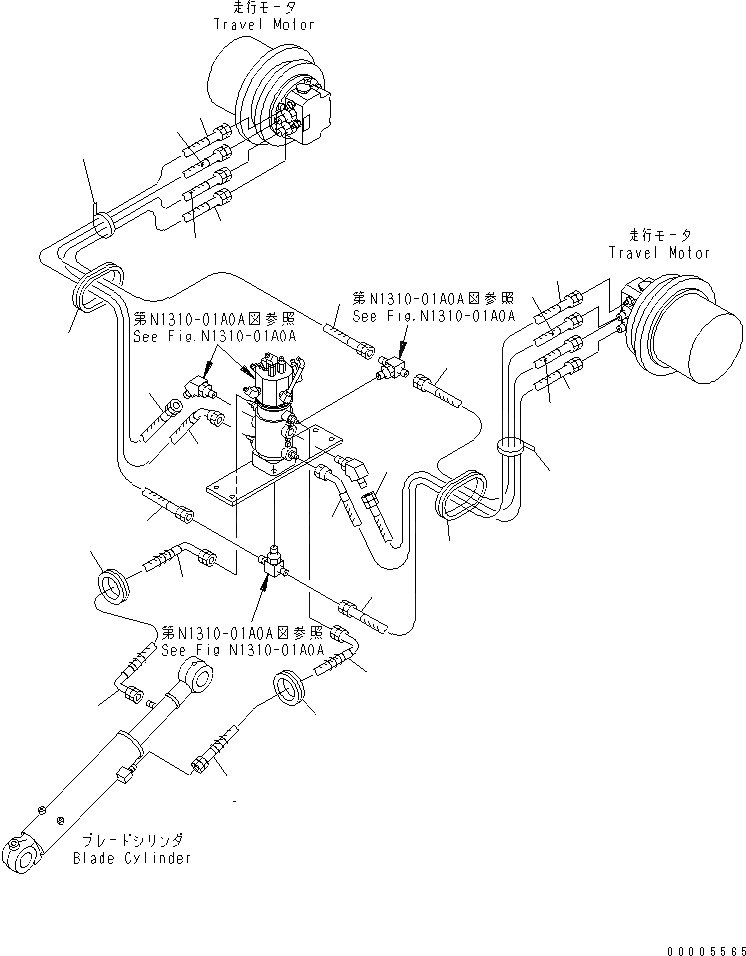 走行モータ
Travel Motor

走行モータ
Travel Motor

第N1310-01A0A図参照
See Fig.N1310-01A0A

第N1310-01A0A図参照
See Fig.N1310-01A0A

第N1310-01A0A図参照
See Fig N1310-01A0A

ブレードシリンダ
Blade Cylinder

00005565