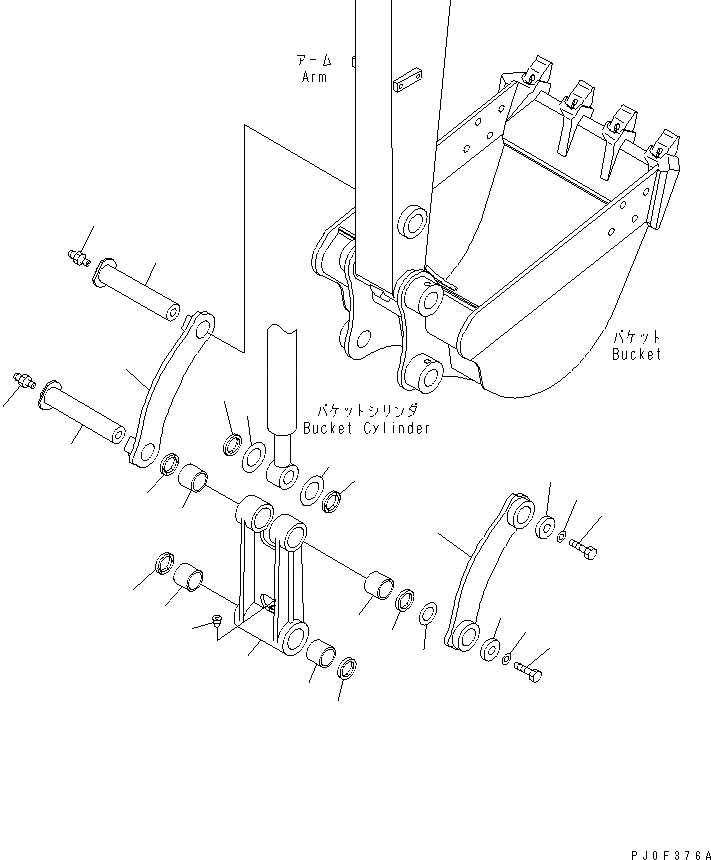 アーム
Arm

バケット
Bucket

バケットシリンダ
Bucket Cylinder

PJ0F376A