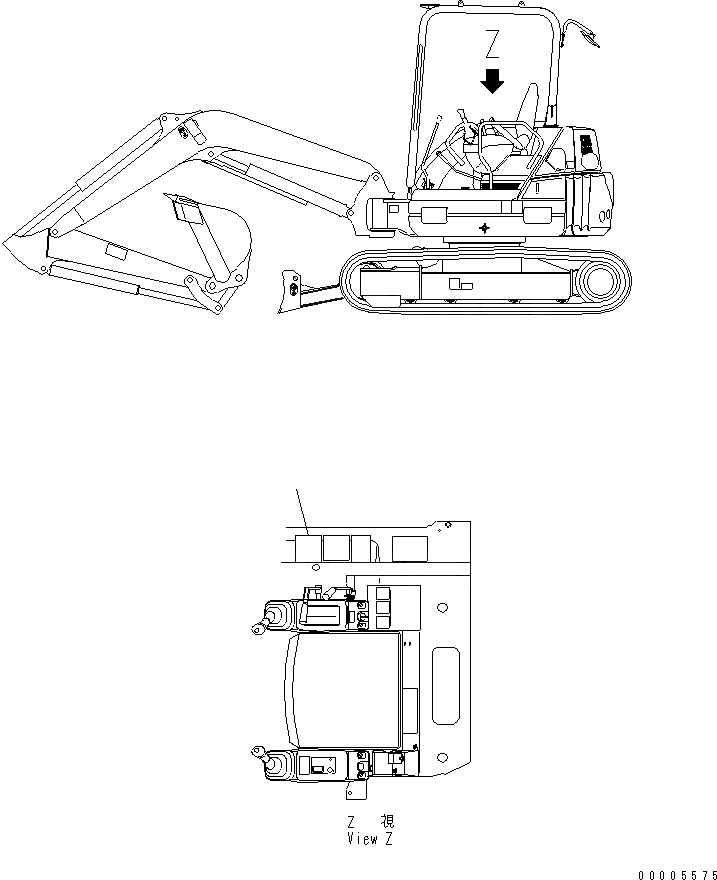 Z

Z 視
View Z

00005575