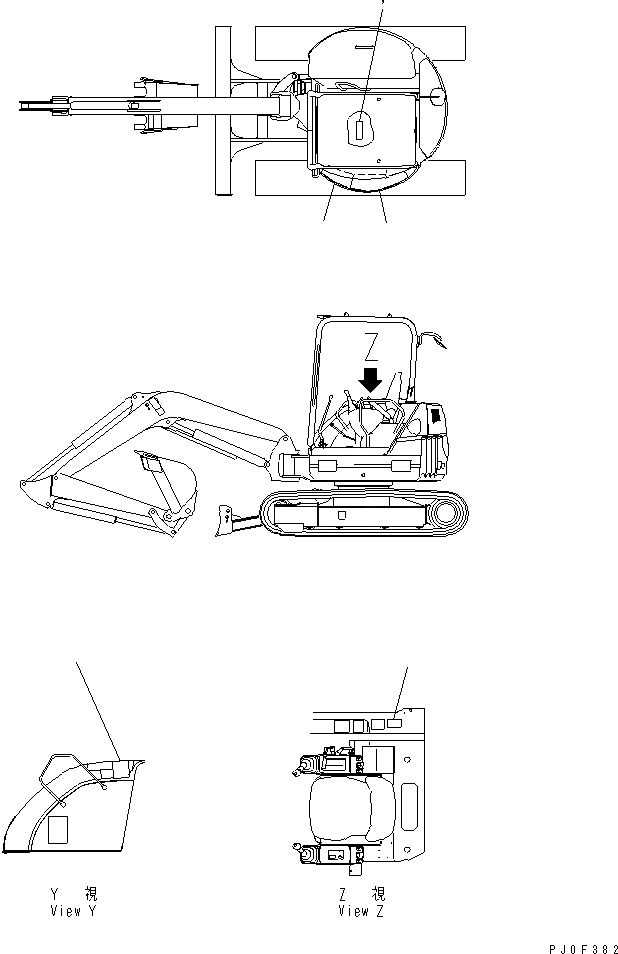 Z

Y 視
View Y

Z 視
View Z

PJ0F382