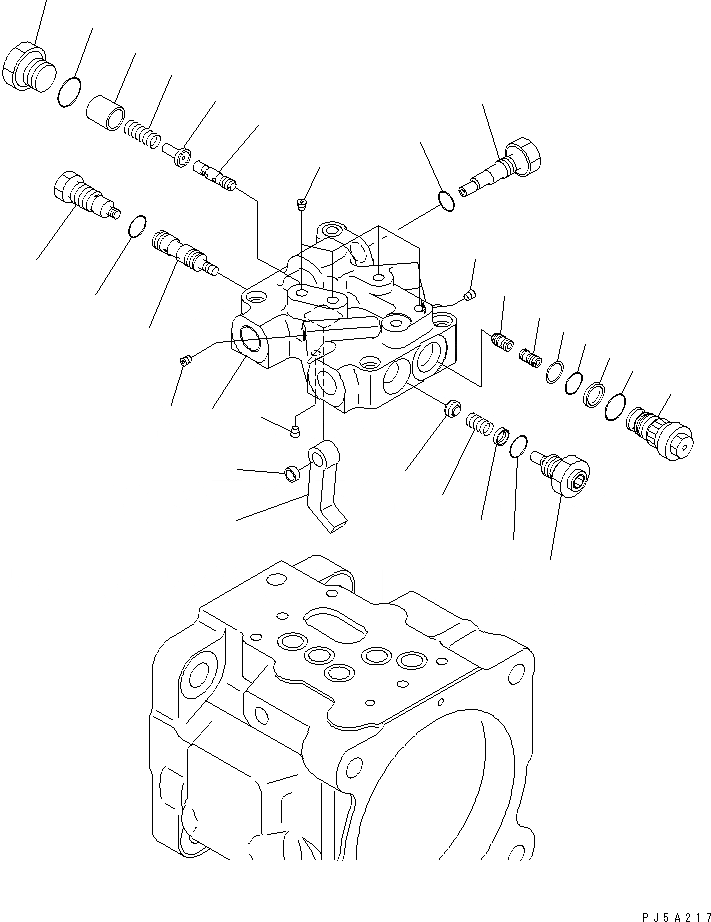 PJ5A217