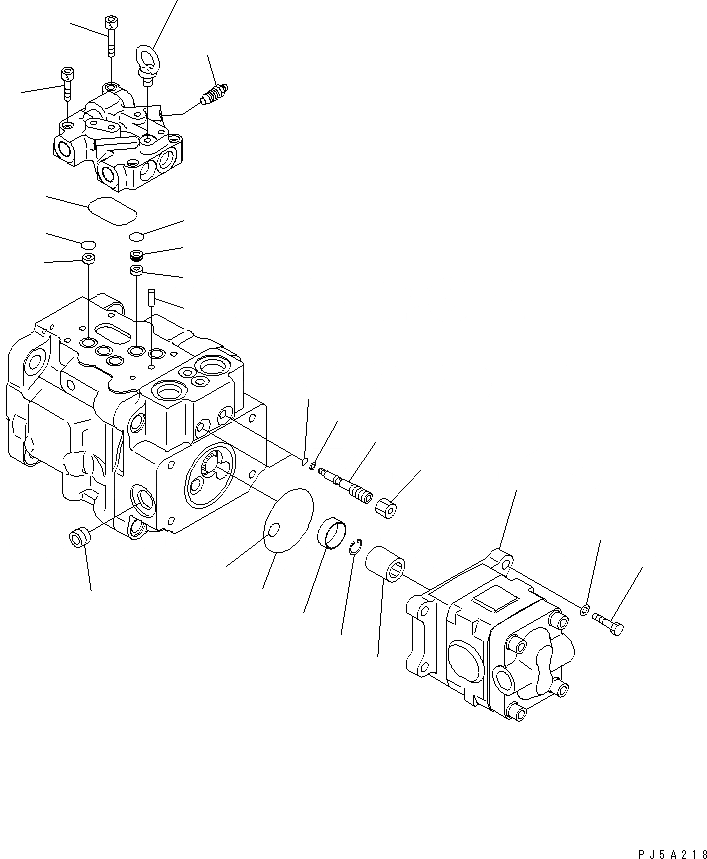 PJ5A218