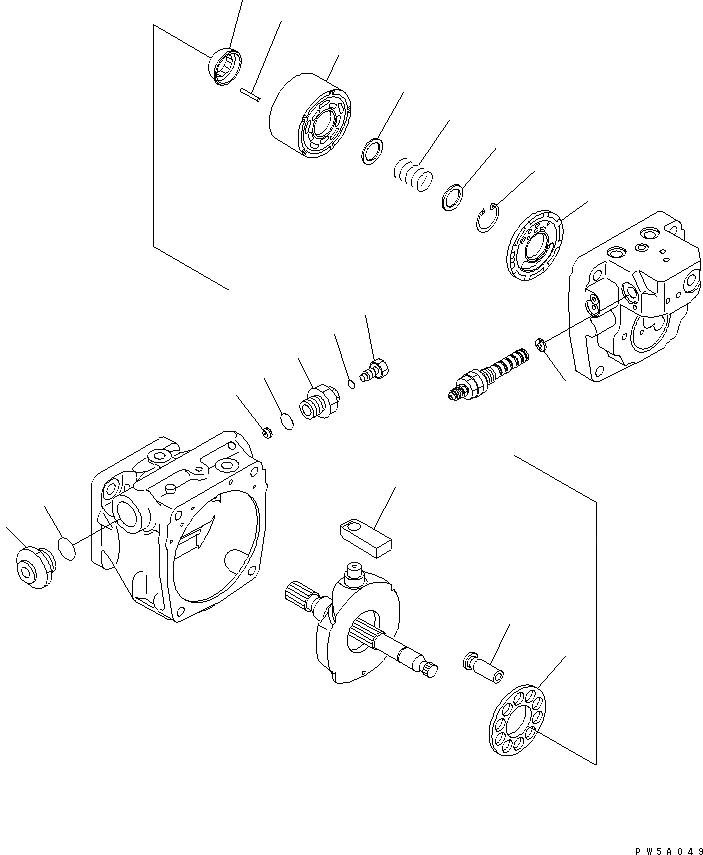 PW5A049