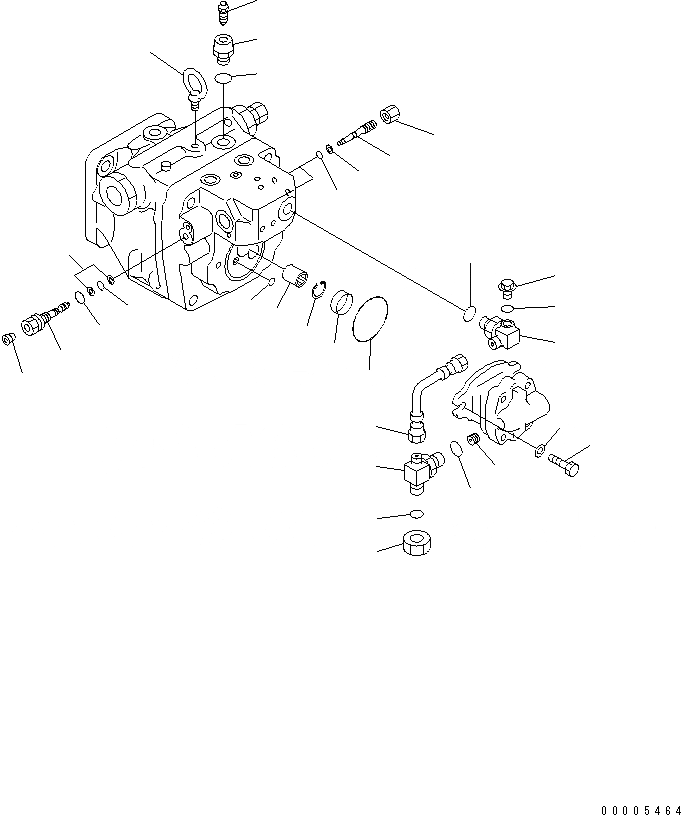 00005464