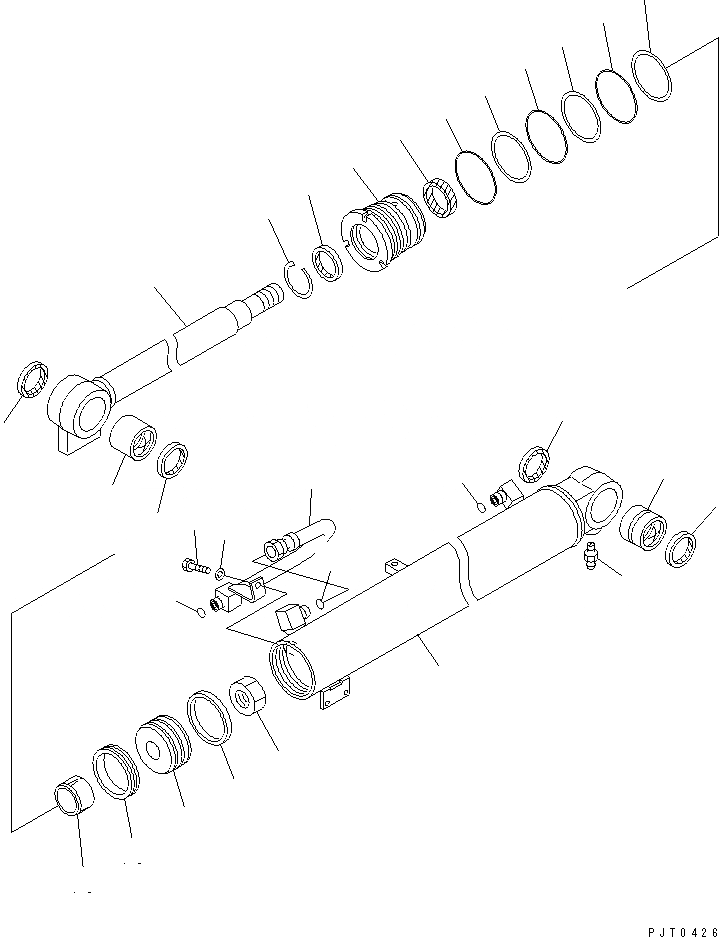 PJT0426