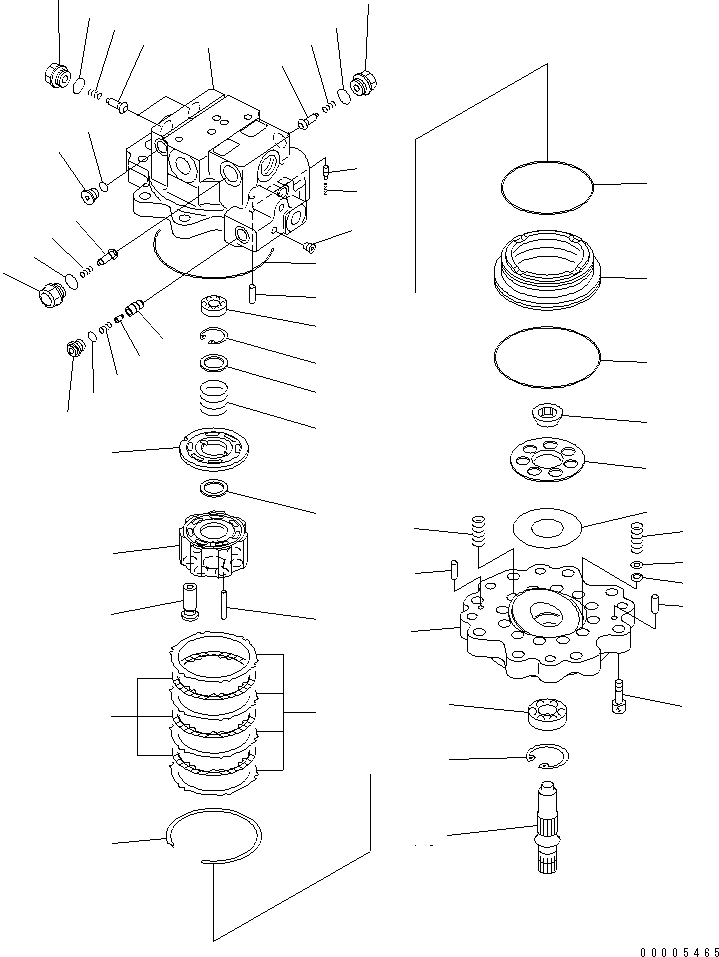 00005465