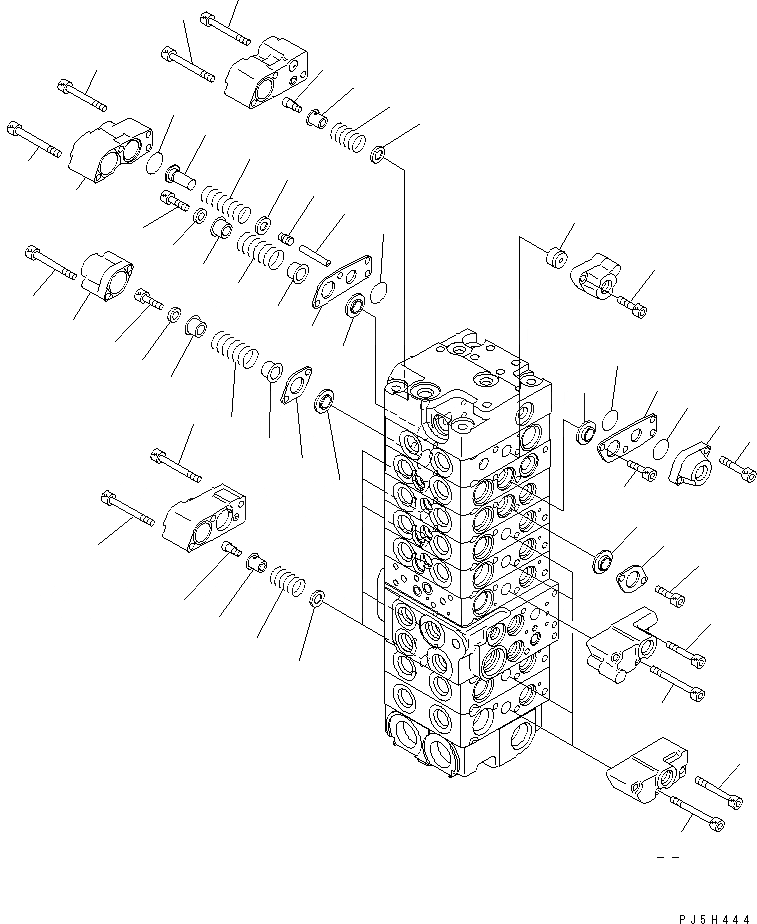 PJ5H444