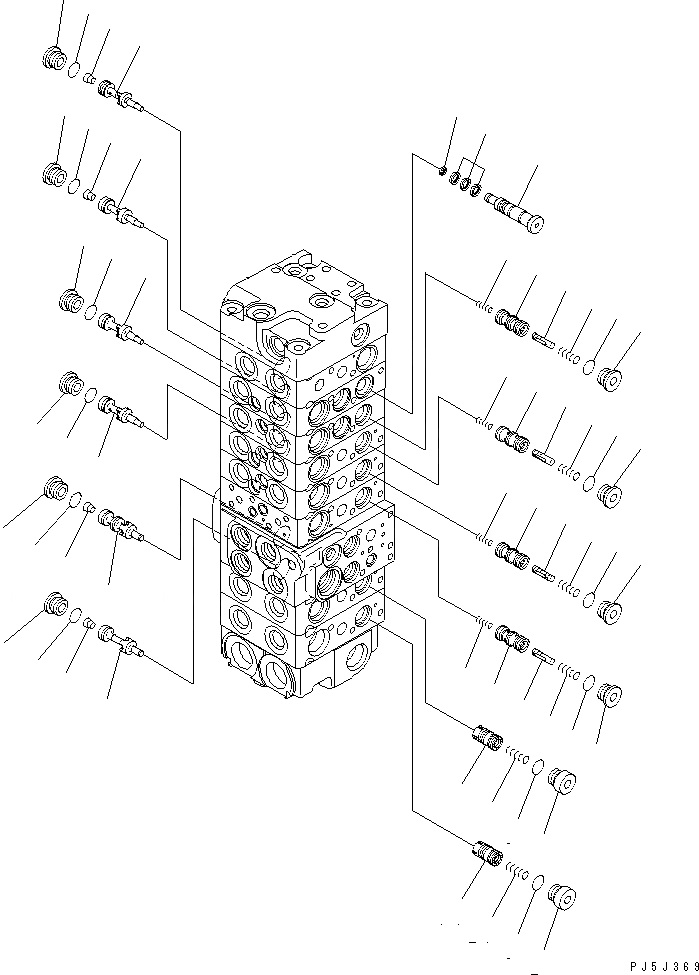 PJ5J369