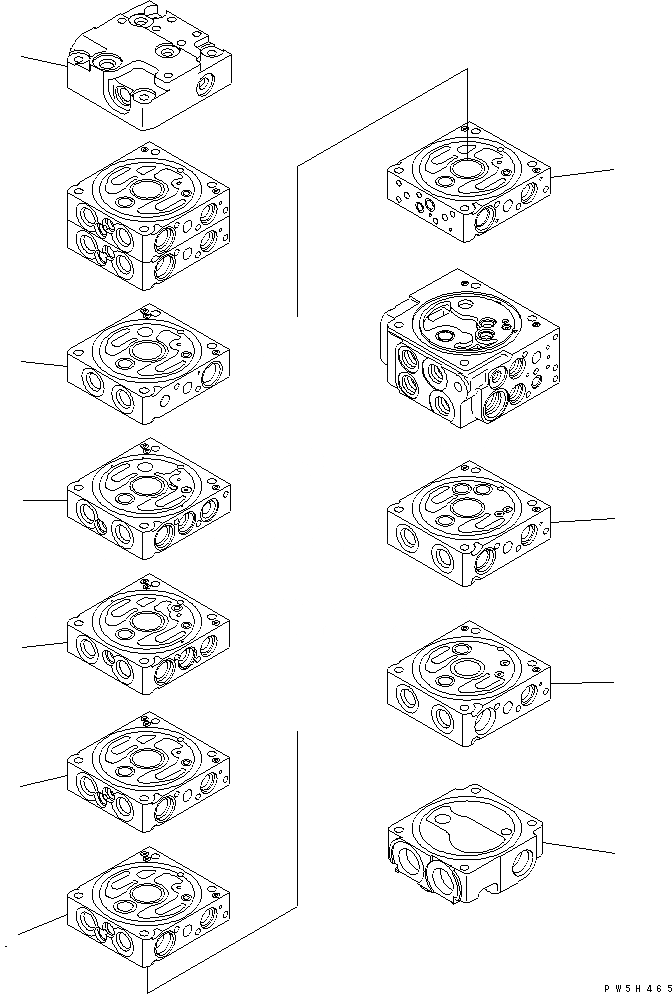 PW5H465