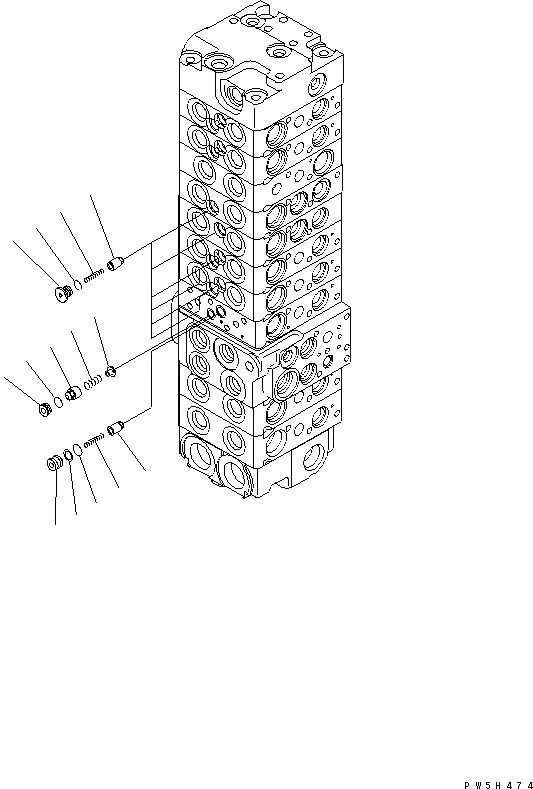 PW5H474