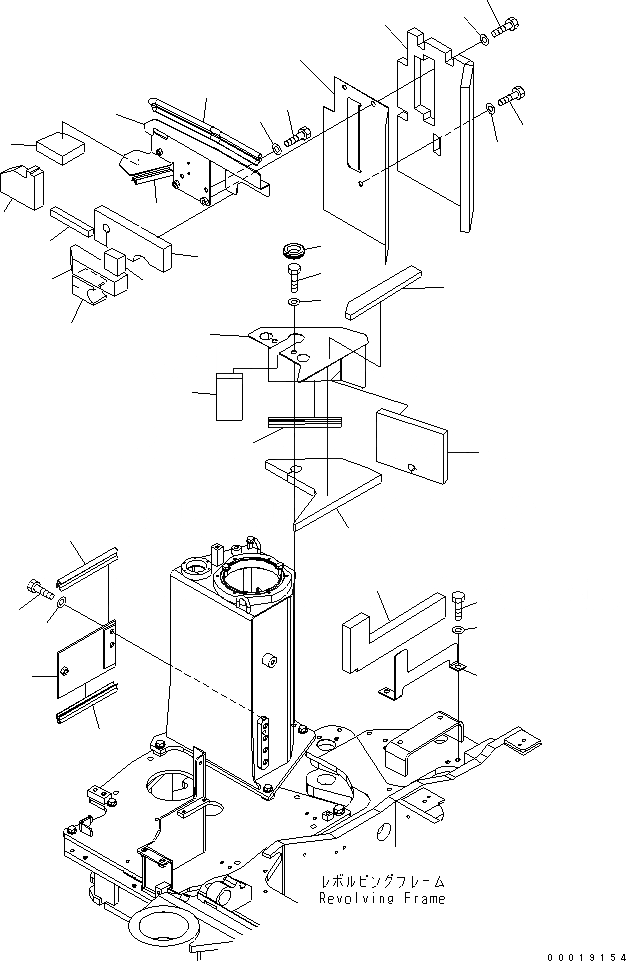 レボルビングフレーム
Revolving Frame

00019154