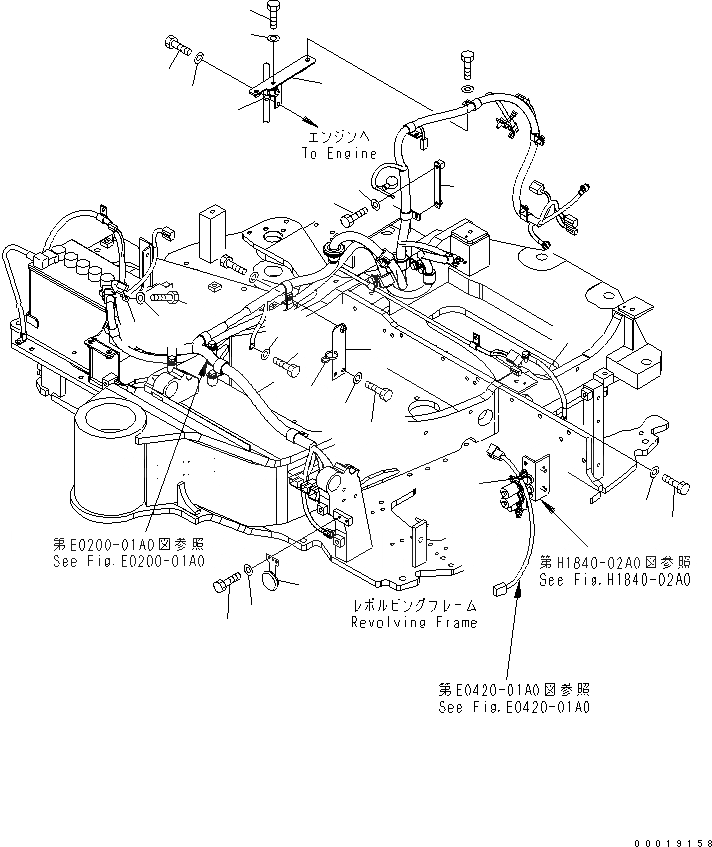 エンジンへ
To Engine

第E0200-01A0図参照
See Fig.E0200-01A0

第H1840-02A0図参照
See Fig.H1840-02A0

レボルビングフレーム
Revolving Frame

第E0420-01A0図参照
See Fig.E0420-01A0

00019158