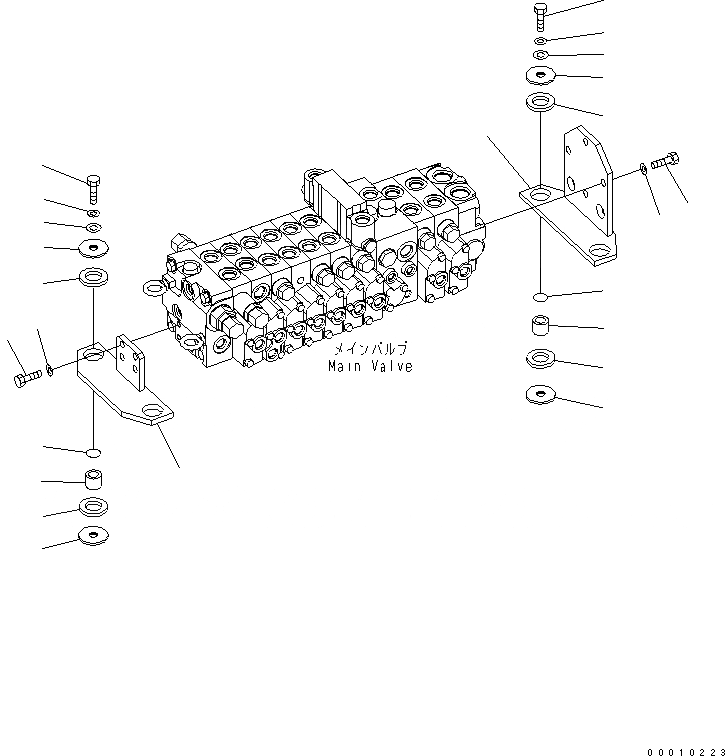 メインバルブ
Main Valve

00010223