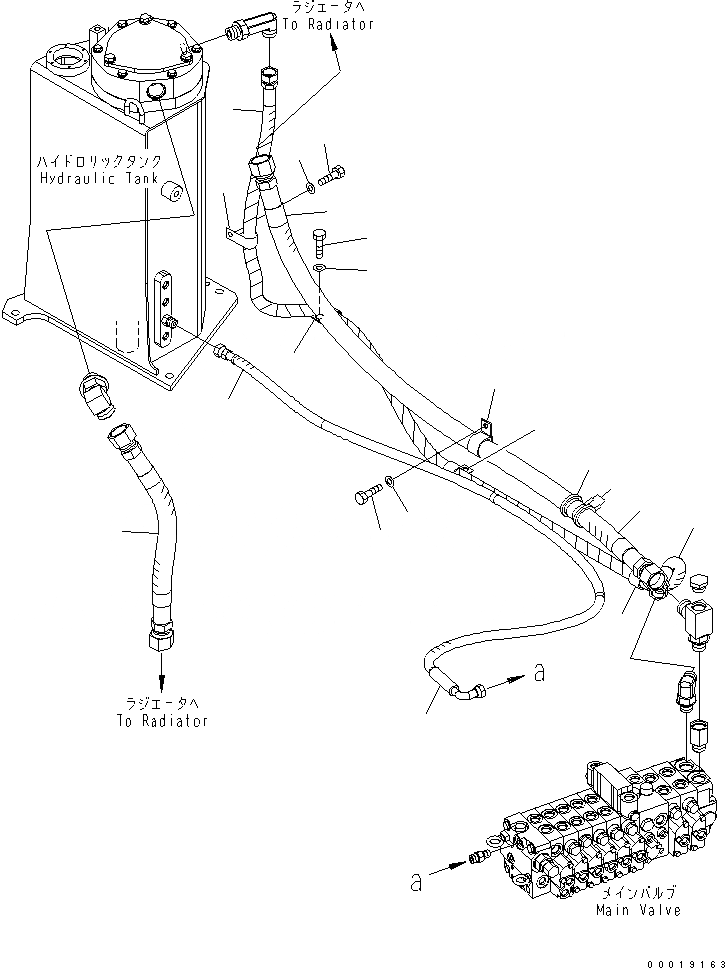 ラジエータへ
To Radiator

ハイドロリックタンク
Hydraulic Tank

a

ラジエータへ
To Radiator

a

メインバルブ
Main Valve

00019163