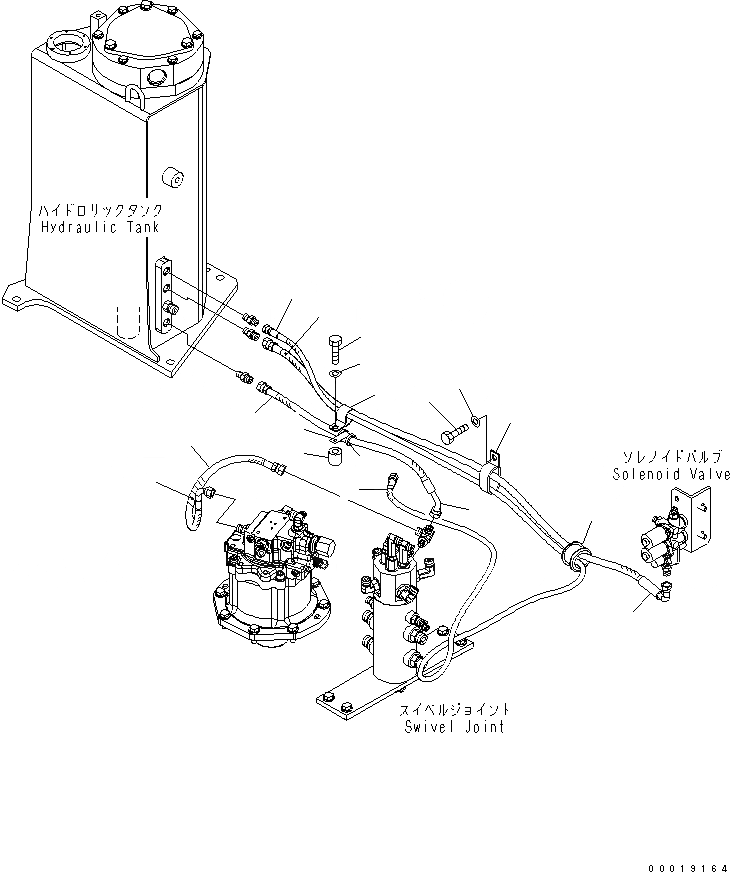 ハイドロリックタンク
Hydraulic Tank

ソレノイドバルブ
Solenoid Valve

スイベルジョイント
Swivel Joint

00019164